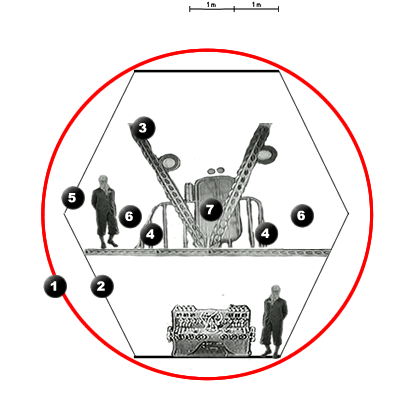 1m 1m

3

5

6

7

6

4

4

1

2